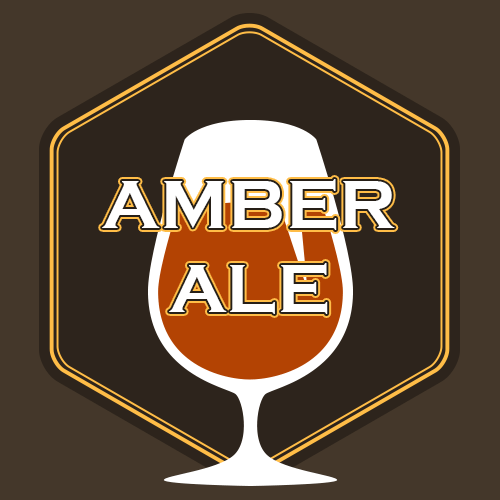 AMBER
ALE